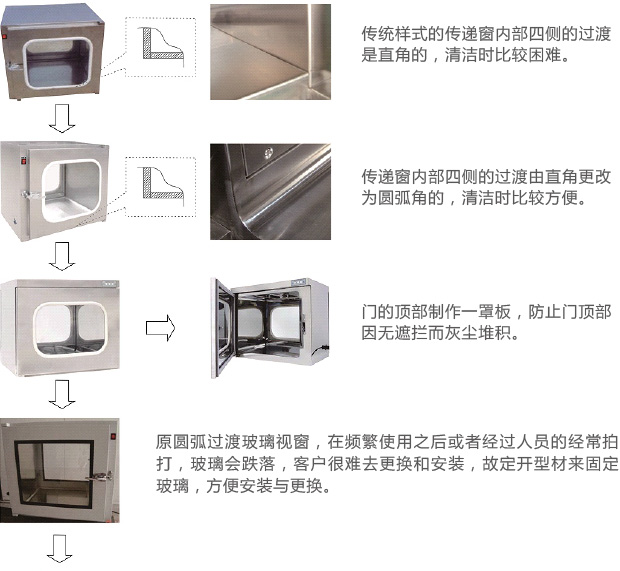 传统样式的传递窗内部四侧的过渡是直角的，清洁时比较困难。

传递窗内部四侧的过渡由直角更改为圆弧角的，清洁时比较方便。

门的顶部制作一罩板，防止门顶部因无遮拦而灰尘堆积。

原圆弧过渡玻璃视窗，在频繁使用之后或者经过人员的经常拍打，玻璃会跌落，客户很难去更换和安装，故定开型材来固定玻璃，方便安装与更换。