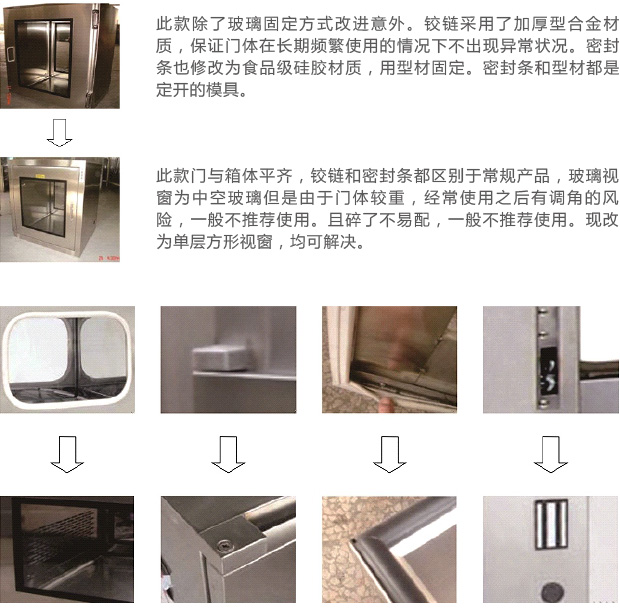 此款除了玻璃固定方式改进意外。铰链采用了加厚型合金材质，保证门体在长期频繁使用的情况下不出现异常状况。密封条也修改为食品级硅胶材质，用型材固定。密封条和型材都是定开的模具。

此款门与箱体平齐，铰链和密封条都区别于常规产品，玻璃视窗为中空玻璃但是由于门体较重，经常使用之后有调角的风险，一般不推荐使用。且碎了不易配，一般不推荐使用。现改为单层方形视窗，均可解决。